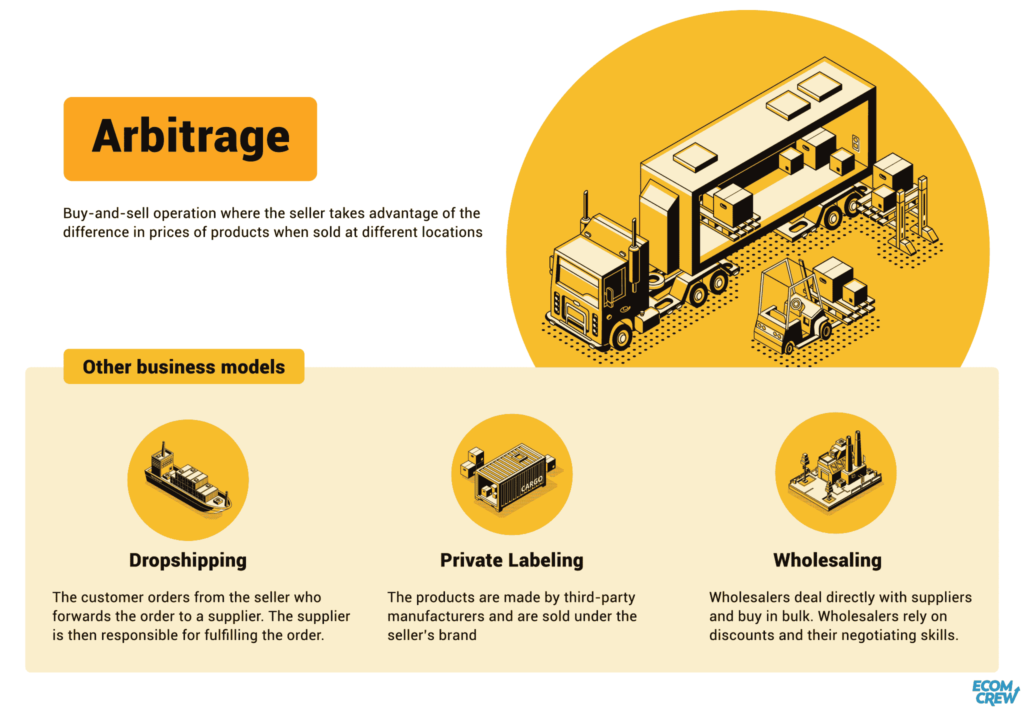 Arbitrage

Buy-and-sell operation where the seller takes advantage of the difference in prices of products when sold at different locations

Other business models

CARGO

Dropshipping

The customer orders from the seller who forwards the order to a supplier. The supplier is then responsible for fulfilling the order.

Private Labeling

The products are made by third-party manufacturers and are sold under the seller's brand

Wholesaling

Wholesalers deal directly with suppliers and buy in bulk. Wholesalers rely on discounts and their negotiating skills.

ECOM CREW